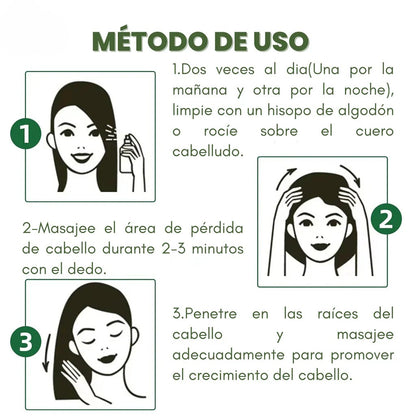 MÉTODO DE USO

1

1.Dos veces al dia(Una por la mañana y otra por la noche), limpie con un hisopo de algodón o rocíe sobre el cuero cabelludo.

2

2-Masajee el área de pérdida de cabello durante 2-3 minutos con el dedo.

3

3.Penetre en las raíces del cabello y masajee adecuadamente para promover el crecimiento del cabello.